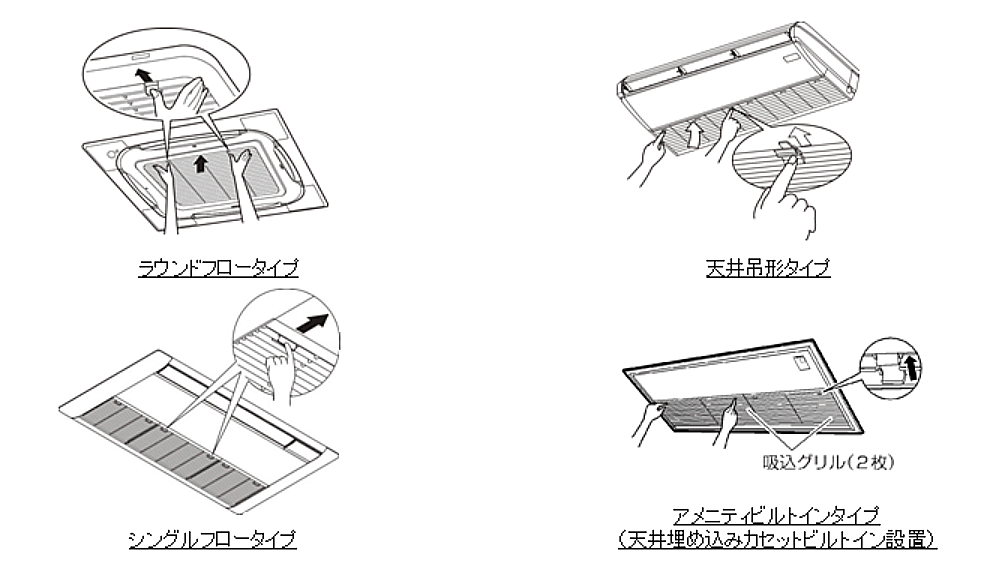 ラウンドフロータイプ

天井吊形タイプ

シングルフロータイプ

吸込グリル(2枚)

アメニティビルトインタイプ
(天井埋め込みカセットビルトイン設置)