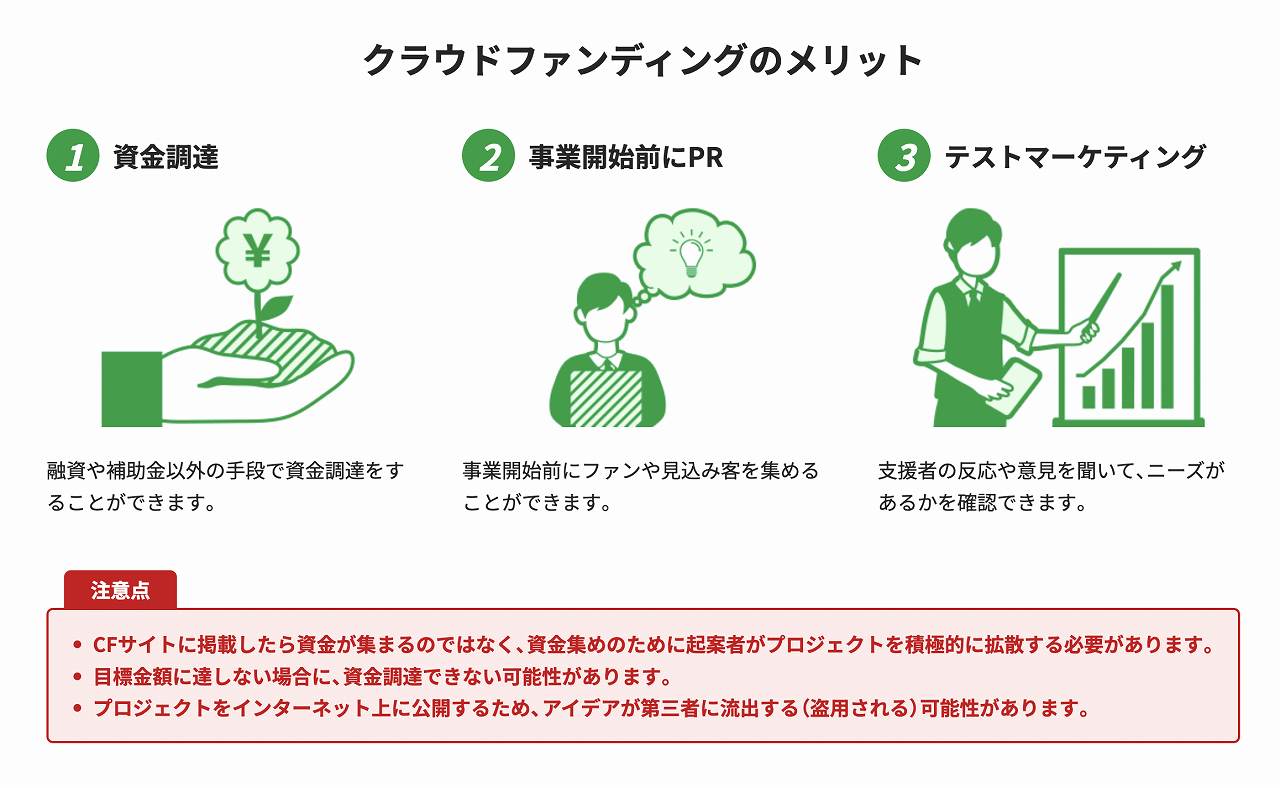 クラウドファンディングのメリット

1 資金調達

¥

融資や補助金以外の手段で資金調達をすることができます。

2 事業開始前にPR

事業開始前にファンや見込み客を集めることができます。

3 テストマーケティング

支援者の反応や意見を聞いて、ニーズがあるかを確認できます。

注意点

• CFサイトに掲載したら資金が集まるのではなく、資金集めのために起案者がプロジェクトを積極的に拡散する必要があります。
• 目標金額に達しない場合に、資金調達できない可能性があります。
• プロジェクトをインターネット上に公開するため、アイデアが第三者に流出する（盗用される）可能性があります。