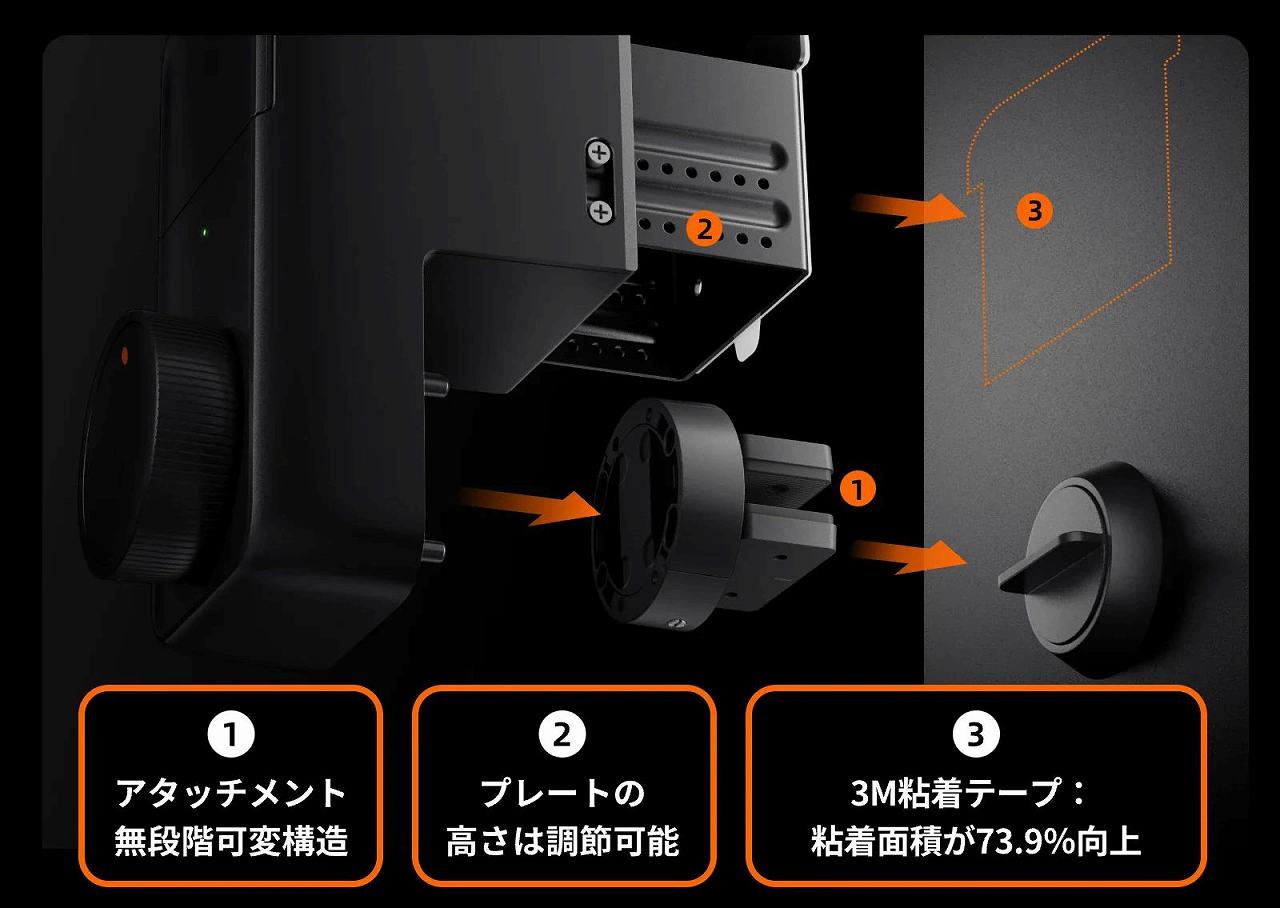 2

3

1

1
アタッチメント
無段階可変構造

2
プレートの
高さは調節可能

3
3M粘着テープ：
粘着面積が73.9%向上